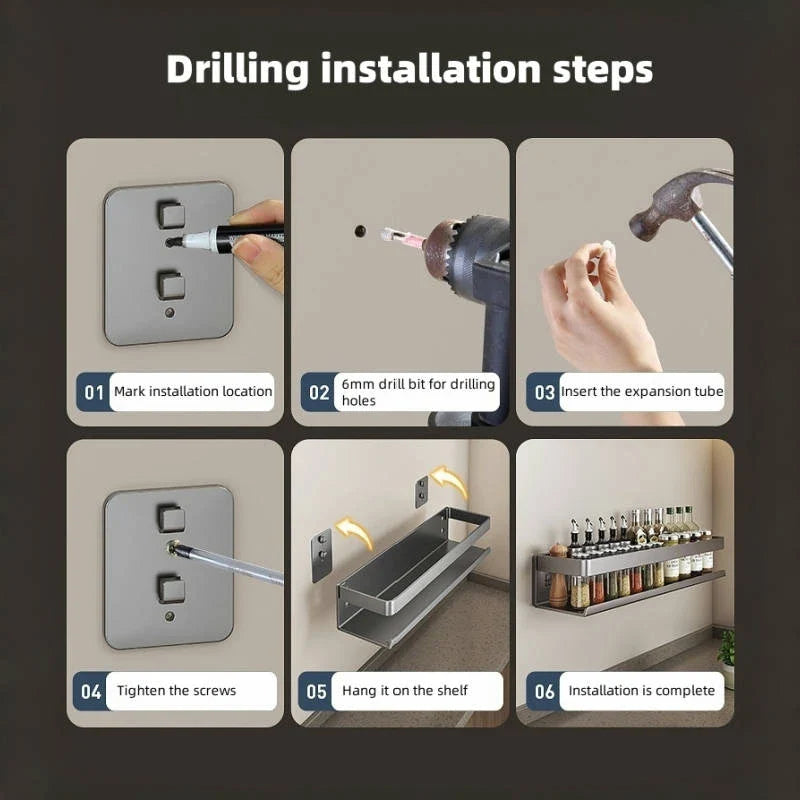 Drilling installation steps

01 Mark installation location

02 6mm drill bit for drilling holes

03 Insert the expansion tube

04 Tighten the screws

05 Hang it on the shelf

06 Installation is complete