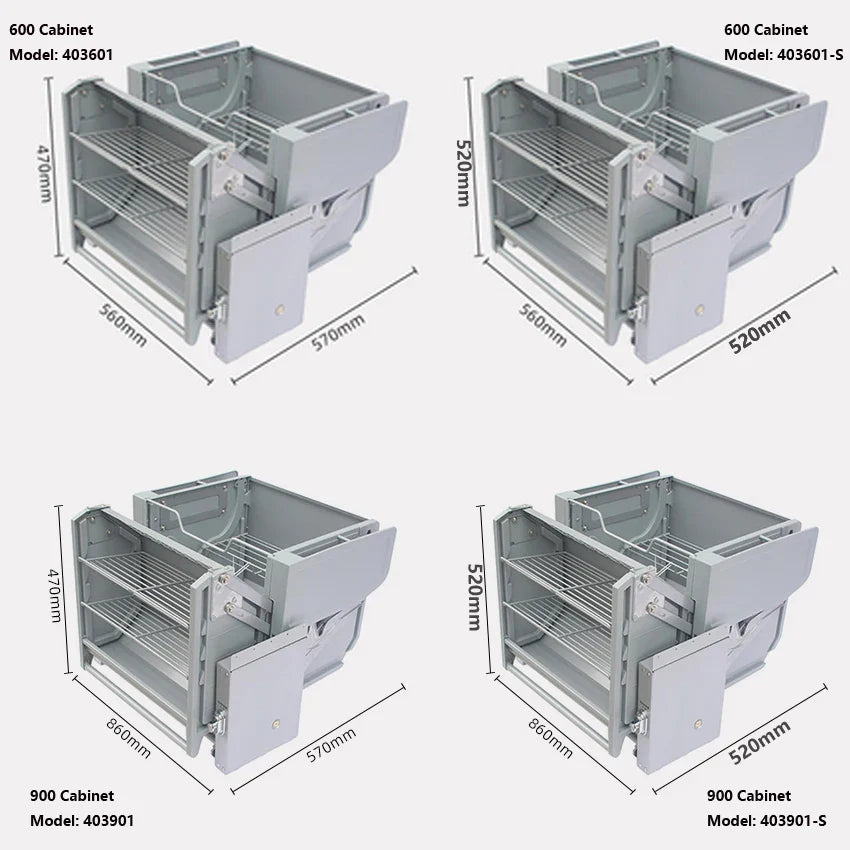 600 Cabinet
Model: 403601

470mm

560mm

570mm

600 Cabinet
Model: 403601-S

520mm

560mm

520mm

470mm

860mm

570mm

900 Cabinet
Model: 403901

520mm

860mm

520mm

900 Cabinet
Model: 403901-S